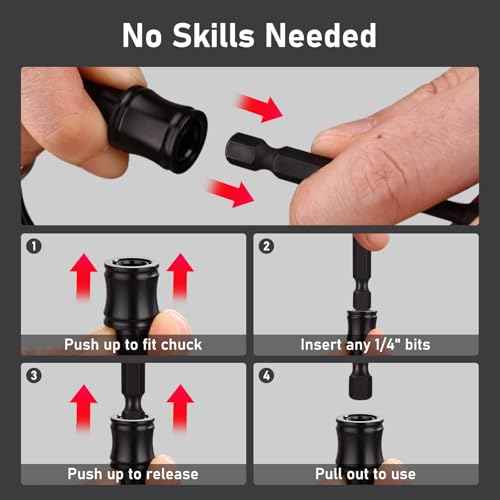 No Skills Needed

1
Push up to fit chuck

2
Insert any 1/4" bits

3
Push up to release

4
Pull out to use