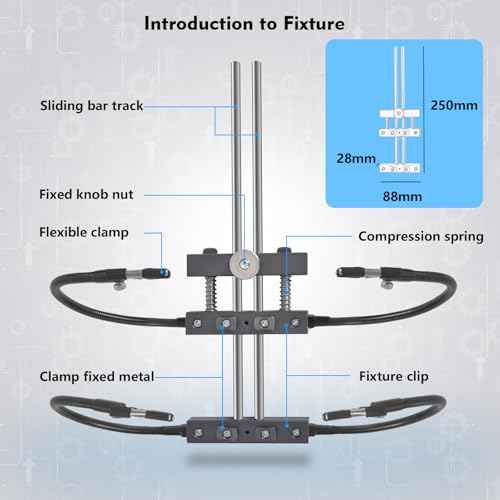 Introduction to Fixture

250mm

28mm

88mm

Sliding bar track

Fixed knob nut

Flexible clamp

Compression spring

Clamp fixed metal

Fixture clip