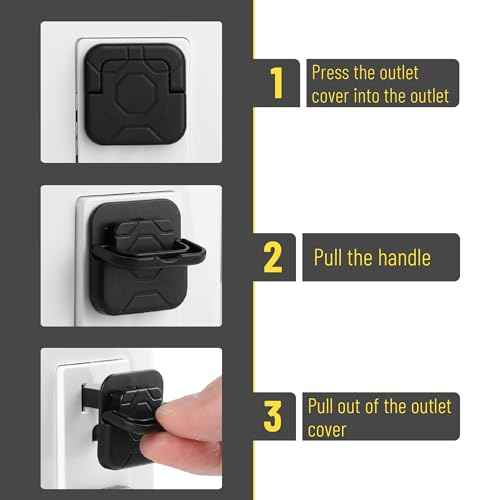 1 Press the outlet cover into the outlet

2 Pull the handle

3 Pull out of the outlet cover