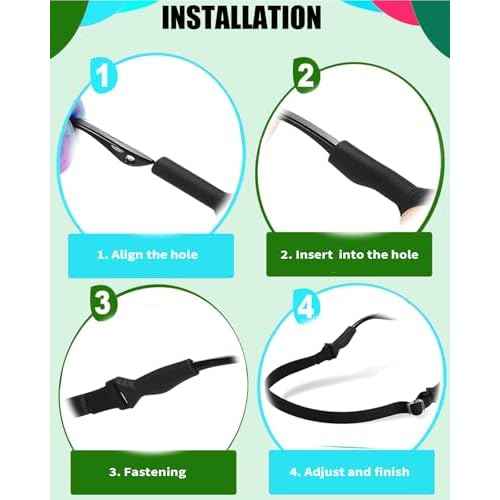 INSTALLATION

1

1. Align the hole

2

2. Insert into the hole

3

3. Fastening

4

4. Adjust and finish