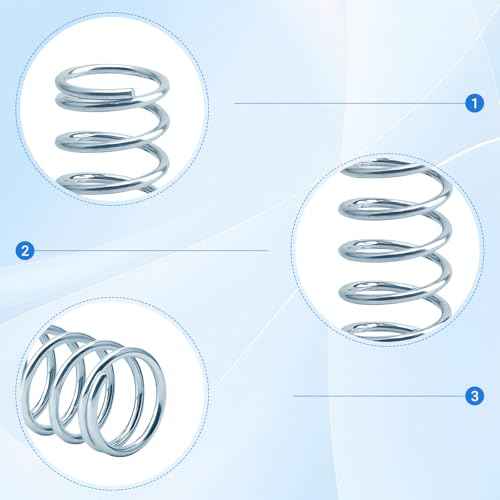 1

2

3