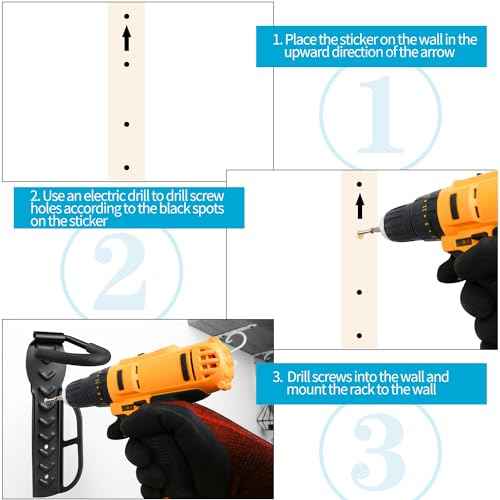 1. Place the sticker on the wall in the upward direction of the arrow

1

2. Use an electric drill to drill screw holes according to the black spots on the sticker

2

3. Drill screws into the wall and mount the rack to the wall

3