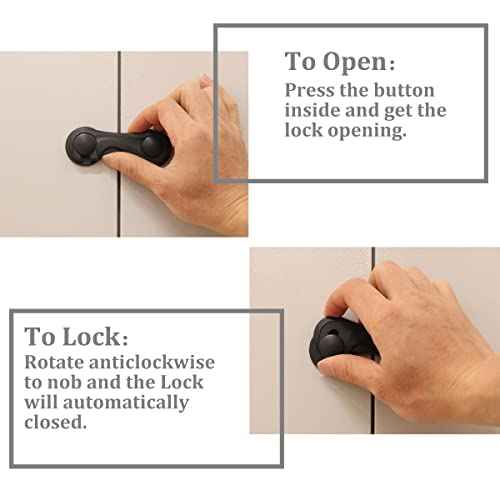 To Open:
Press the button inside and get the lock opening.

To Lock:
Rotate anticlockwise to nob and the Lock will automatically closed.