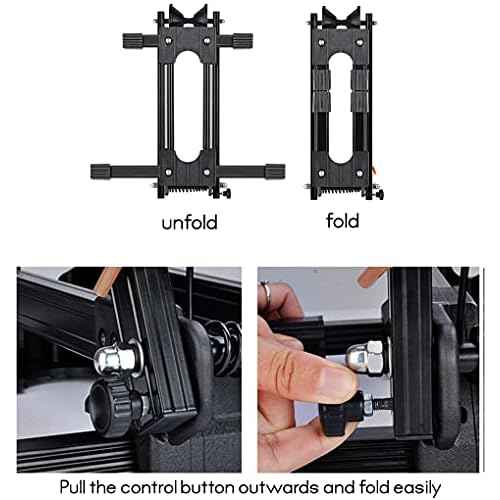 unfold

fold

Pull the control button outwards and fold easily