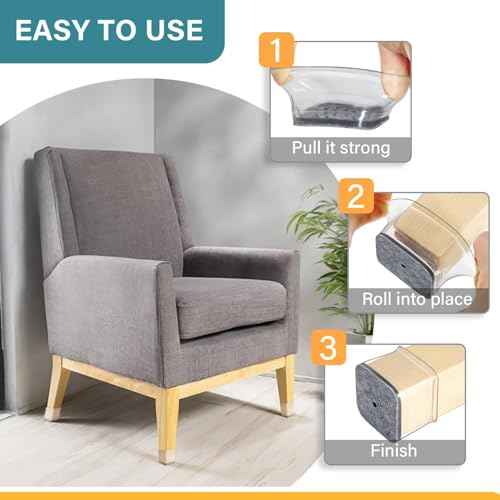 EASY TO USE

1
Pull it strong

2
Roll into place

3
Finish