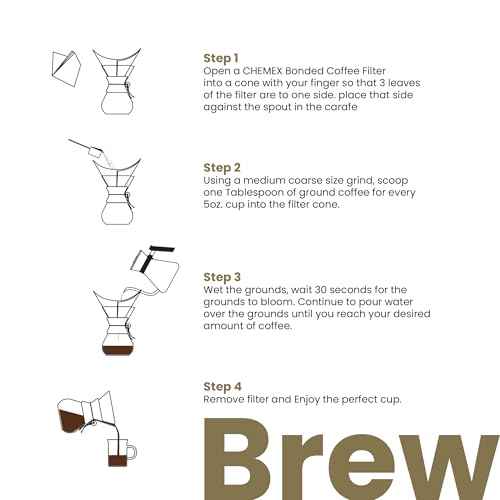 Step 1
Open a CHEMEX Bonded Coffee Filter into a cone with your finger so that 3 leaves of the filter are to one side. place that side against the spout in the carafe

Step 2
Using a medium coarse size grind, scoop one Tablespoon of ground coffee for every 5oz. cup into the filter cone.

Step 3
Wet the grounds, wait 30 seconds for the grounds to bloom. Continue to pour water over the grounds until you reach your desired amount of coffee.

Step 4
Remove filter and Enjoy the perfect cup.

Brew