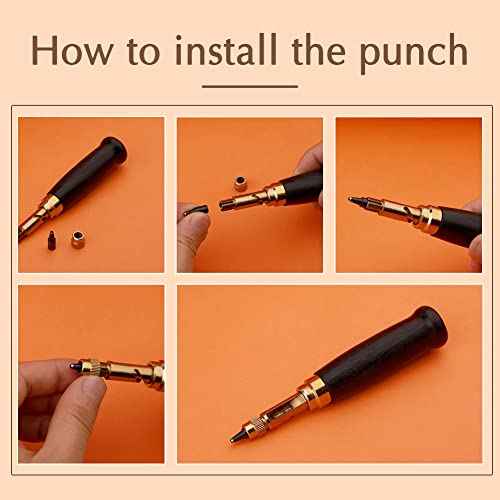 How to install the punch