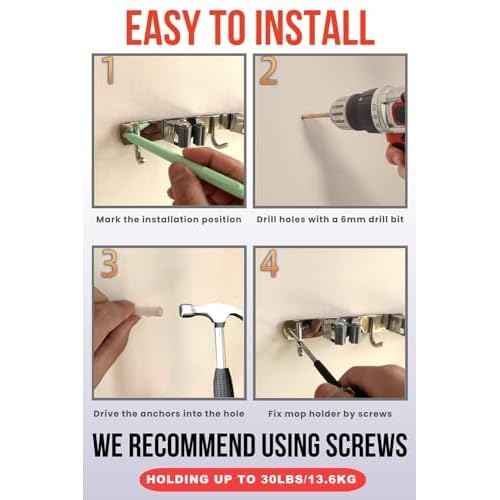 EASY TO INSTALL

1

Mark the installation position

2

Drill holes with a 6mm drill bit

3

Drive the anchors into the hole

4

Fix mop holder by screws

WE RECOMMEND USING SCREWS

HOLDING UP TO 30LBS/13.6KG