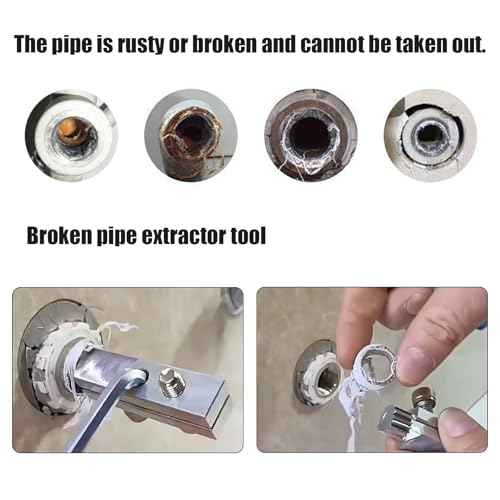 The pipe is rusty or broken and cannot be taken out.

Broken pipe extractor tool