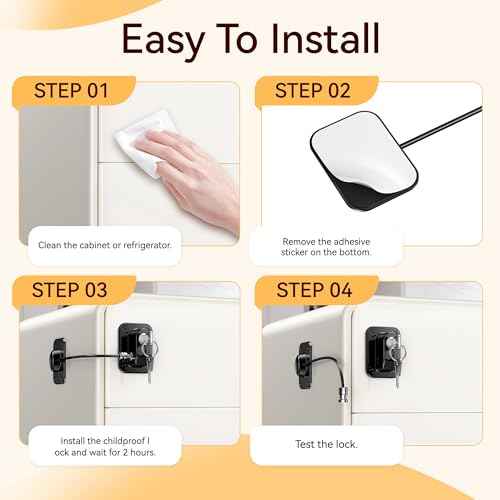 Easy To Install

STEP 01

Clean the cabinet or refrigerator.

STEP 02

Remove the adhesive sticker on the bottom.

STEP 03

Install the childproof l ock and wait for 2 hours.

STEP 04

Test the lock.