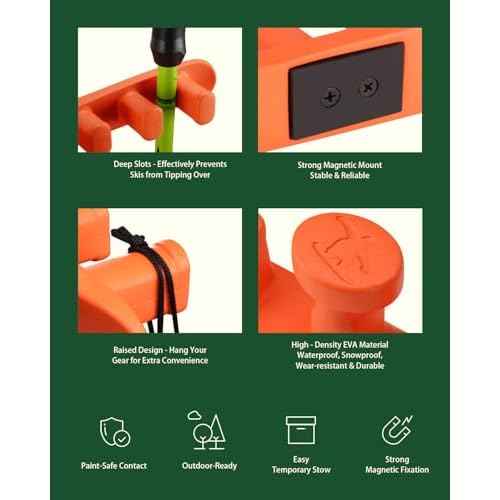 Deep Slots - Effectively Prevents Skis from Tipping Over

Strong Magnetic Mount Stable & Reliable

Raised Design - Hang Your Gear for Extra Convenience

High - Density EVA Material Waterproof, Snowproof, Wear-resistant & Durable

Paint-Safe Contact

Outdoor-Ready

Easy Temporary Stow

Strong Magnetic Fixation