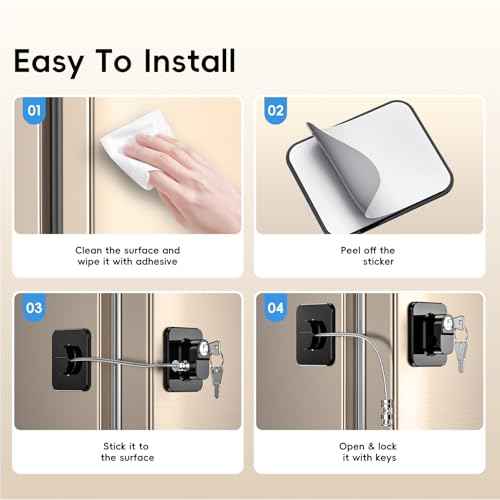 Easy To Install

01

Clean the surface and wipe it with adhesive

02

Peel off the sticker

03

Stick it to the surface

04

Open & lock it with keys