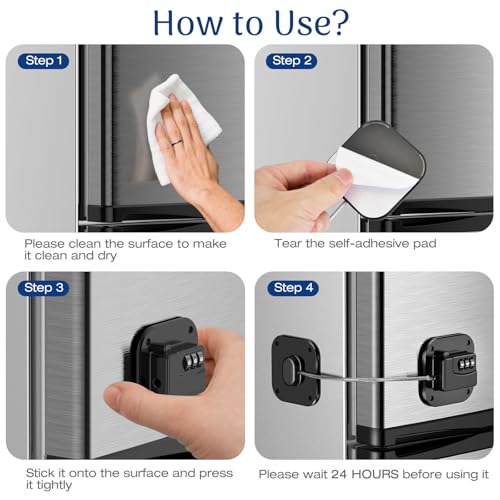 How to Use?

Step 1

Please clean the surface to make it clean and dry

Step 2

Tear the self-adhesive pad

Step 3

Stick it onto the surface and press it tightly

Step 4

Please wait 24 HOURS before using it