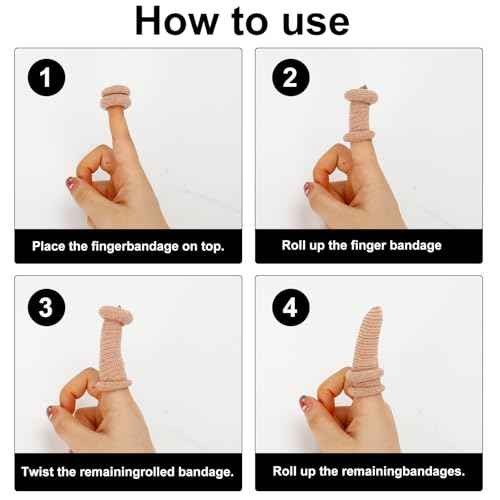 How to use

1

Place the fingerbandage on top.

2

Roll up the finger bandage

3

Twist the remainingrolled bandage.

4

Roll up the remainingbandages.