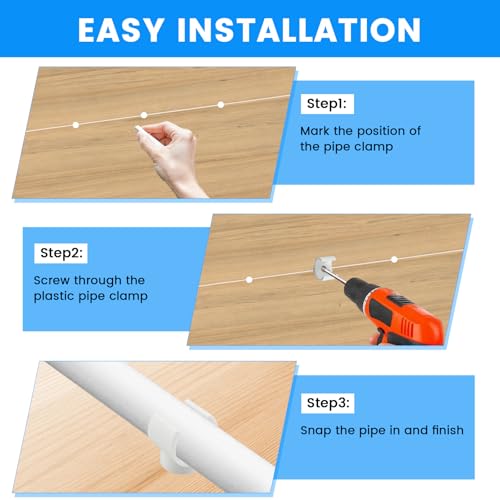 EASY INSTALLATION

Step1:

Mark the position of the pipe clamp

Step2:

Screw through the plastic pipe clamp

Step3:

Snap the pipe in and finish