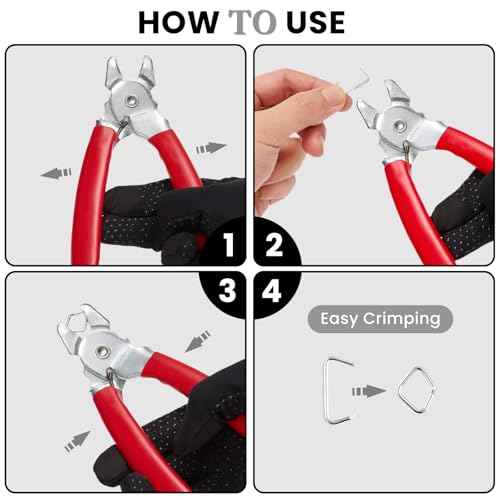 HOW TO USE

1

2

3

4

Easy Crimping