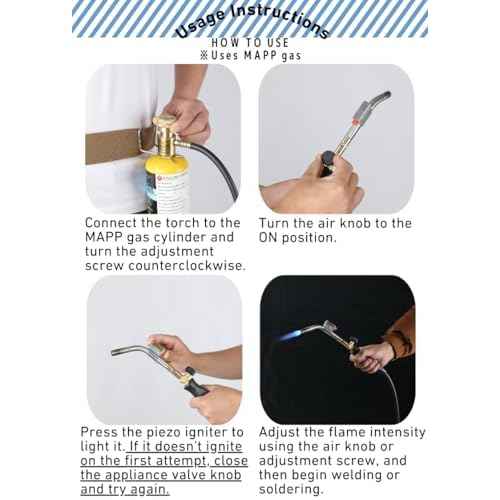 Usage Instructions

HOW TO USE
※Uses MAPP gas

Connect the torch to the MAPP gas cylinder and turn the adjustment screw counterclockwise.

Turn the air knob to the ON position.

Press the piezo igniter to light it. If it doesn't ignite on the first attempt, close the appliance valve knob and try again.

Adjust the flame intensity using the air knob or adjustment screw, and then begin welding or soldering.