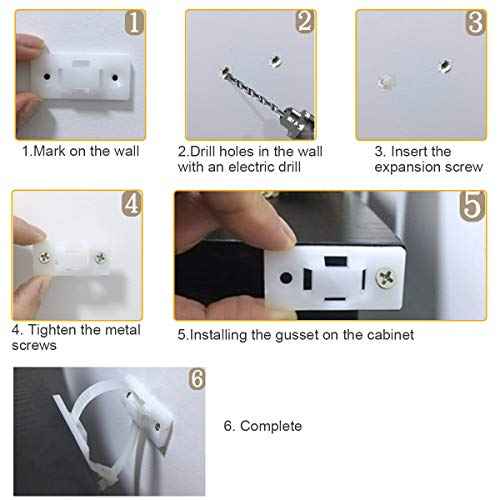 1

1.Mark on the wall

2

2.Drill holes in the wall with an electric drill

3

3. Insert the expansion screw

4

4. Tighten the metal screws

5

5.Installing the gusset on the cabinet

6

6. Complete