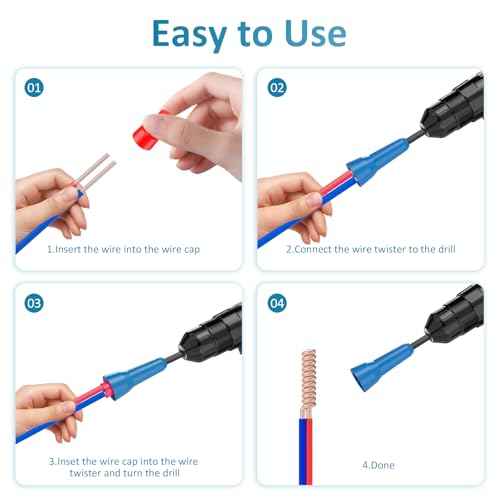 Easy to Use

01

1.Insert the wire into the wire cap

02

2.Connect the wire twister to the drill

03

3.Inset the wire cap into the wire twister and turn the drill

04

4.Done