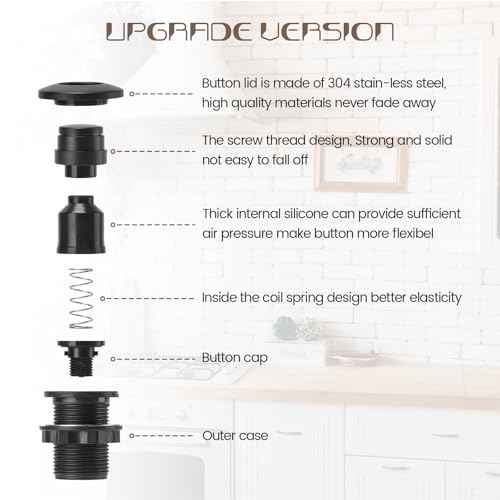 UPGRADE VERSION

Button lid is made of 304 stain-less steel, high quality materials never fade away

The screw thread design, Strong and solid not easy to fall off

Thick internal silicone can provide sufficient air pressure make button more flexibel

Inside the coil spring design better elasticity

Button cap

Outer case