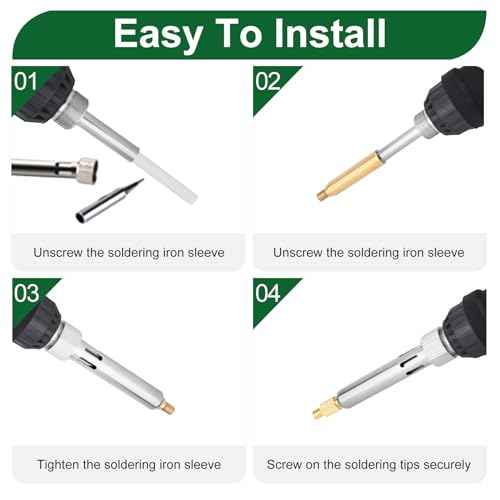 Easy To Install

01

Unscrew the soldering iron sleeve

02

Unscrew the soldering iron sleeve

03

Tighten the soldering iron sleeve

04

Screw on the soldering tips securely