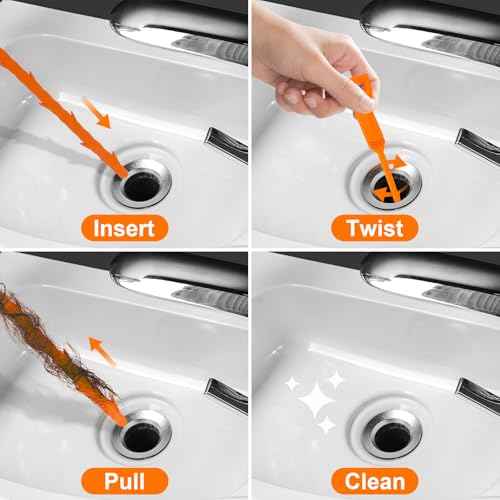 Insert

Twist

Pull

Clean