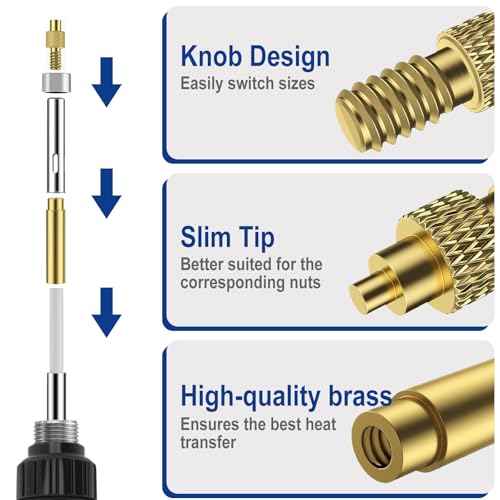 Knob Design
Easily switch sizes

Slim Tip
Better suited for the corresponding nuts

High-quality brass
Ensures the best heat transfer