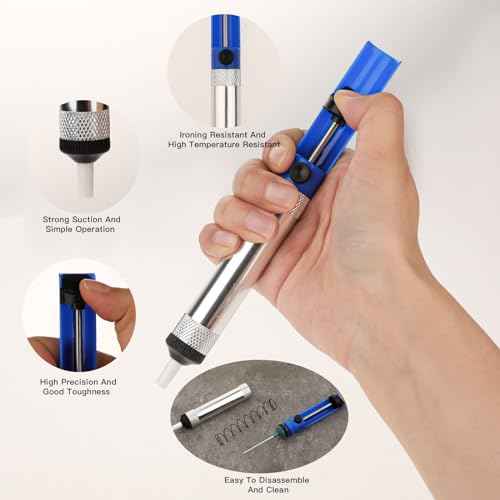 Ironing Resistant And High Temperature Resistant

Strong Suction And Simple Operation

High Precision And Good Toughness

Easy To Disassemble And Clean