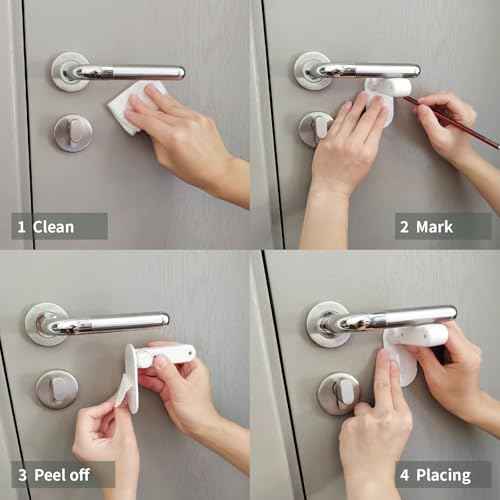 1 Clean

2 Mark

3 Peel off

4 Placing