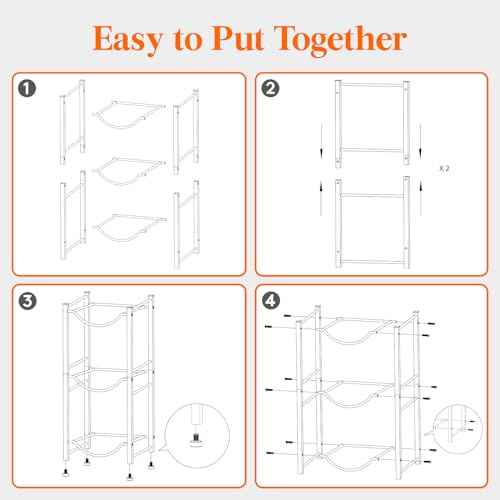 Easy to Put Together

1

2

X 2

3

4