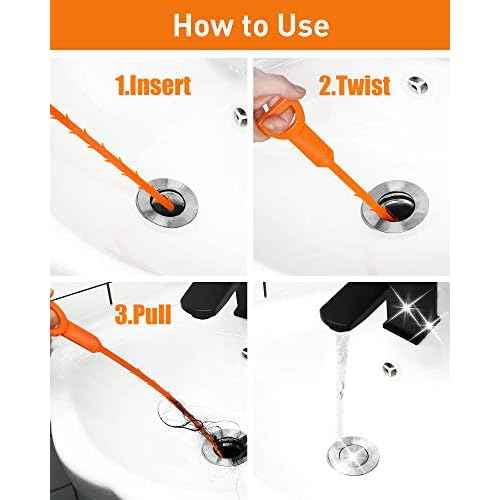 How to Use

1.Insert

2.Twist

3.Pull