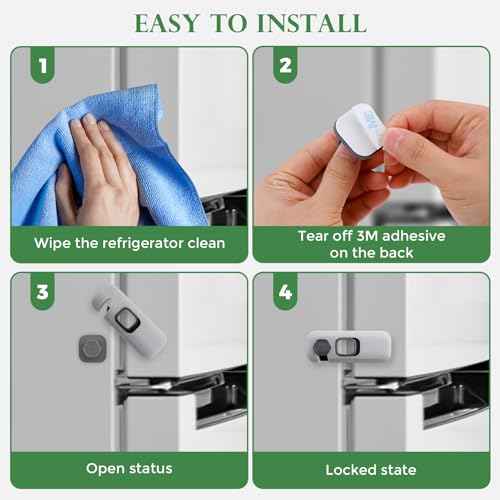 EASY TO INSTALL

1

Wipe the refrigerator clean

2

Tear off 3M adhesive on the back

3

Open status

4

Locked state