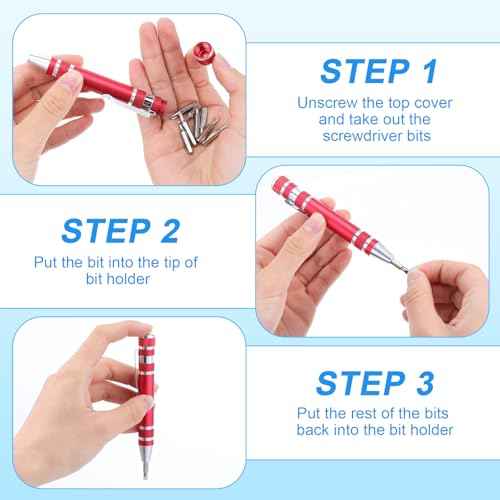 STEP 1

Unscrew the top cover and take out the screwdriver bits

STEP 2

Put the bit into the tip of bit holder

STEP 3

Put the rest of the bits back into the bit holder