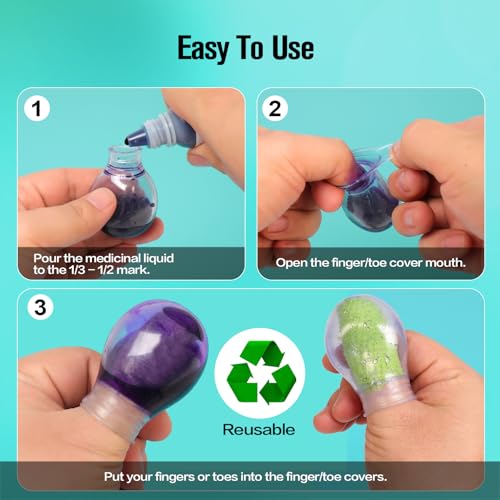 Easy To Use

1

Pour the medicinal liquid to the 1/3 – 1/2 mark.

2

Open the finger/toe cover mouth.

3

Reusable

Put your fingers or toes into the finger/toe covers.