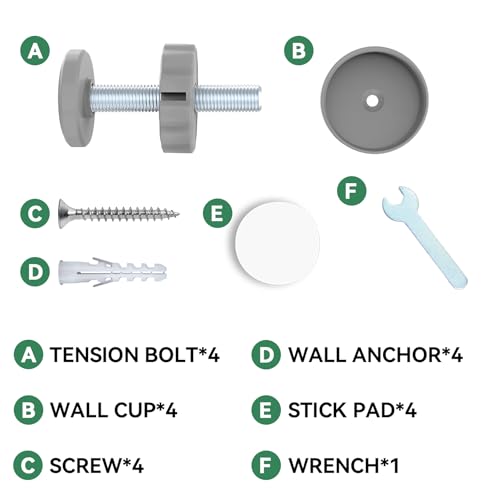 A

B

C

E

F

D

A TENSION BOLT*4

B WALL CUP*4

C SCREW*4

D WALL ANCHOR*4

E STICK PAD*4

F WRENCH*1