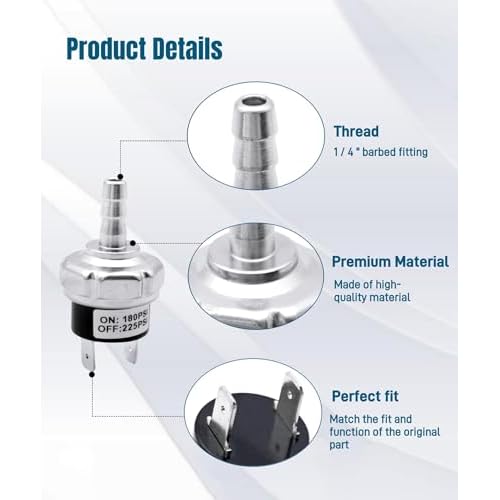 Product Details

ON: 180PSI
OFF:225PSI

Thread
1 / 4 " barbed fitting

Premium Material
Made of high-quality material

Perfect fit
Match the fit and function of the original part