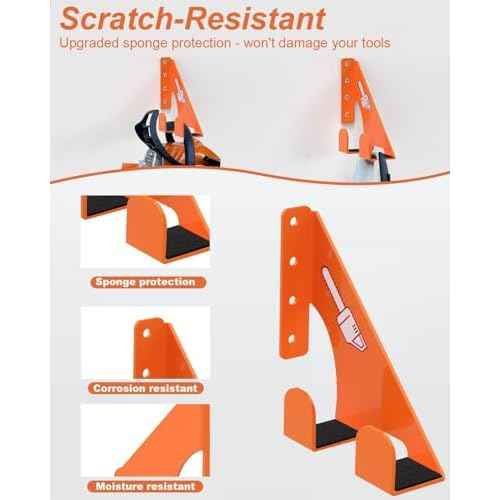 Scratch-Resistant
Upgraded sponge protection - won't damage your tools

Sponge protection

Corrosion resistant

Moisture resistant