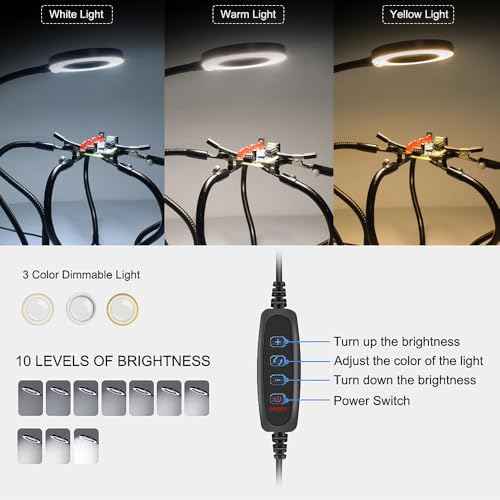 White Light

Warm Light

Yellow Light

3 Color Dimmable Light

10 LEVELS OF BRIGHTNESS

Turn up the brightness

Adjust the color of the light

Turn down the brightness

Power Switch