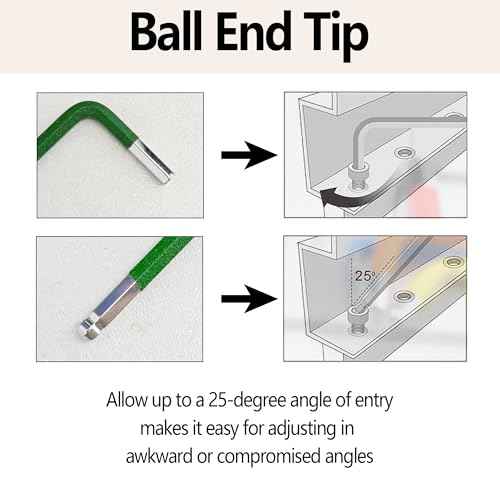 Ball End Tip

25°

Allow up to a 25-degree angle of entry makes it easy for adjusting in awkward or compromised angles