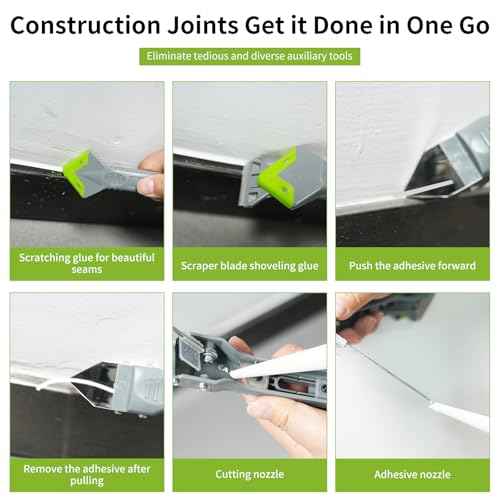 Construction Joints Get it Done in One Go

Eliminate tedious and diverse auxiliary tools

Scratching glue for beautiful seams

Scraper blade shoveling glue

Push the adhesive forward

Remove the adhesive after pulling

Cutting nozzle

Adhesive nozzle