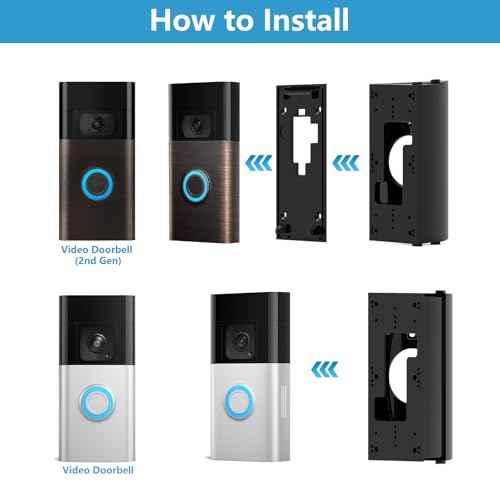 How to Install

Video Doorbell
(2nd Gen)

Video Doorbell