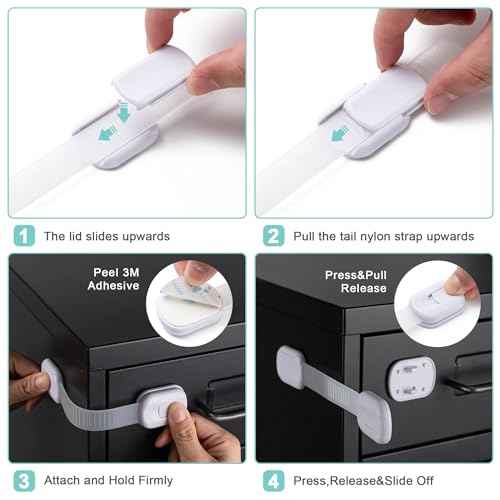 1 The lid slides upwards

2 Pull the tail nylon strap upwards

Peel 3M Adhesive

Press&Pull Release

3 Attach and Hold Firmly

4 Press,Release&Slide Off