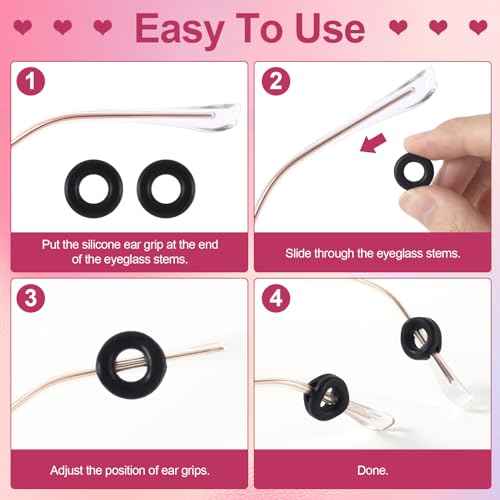 Easy To Use

1

Put the silicone ear grip at the end of the eyeglass stems.

2

Slide through the eyeglass stems.

3

Adjust the position of ear grips.

4

Done.