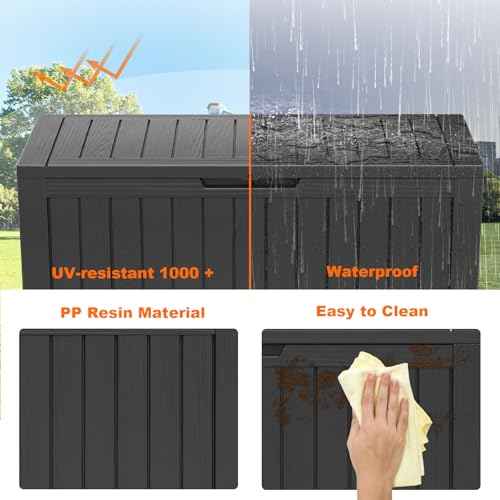 UV-resistant 1000 +

Waterproof

PP Resin Material

Easy to Clean