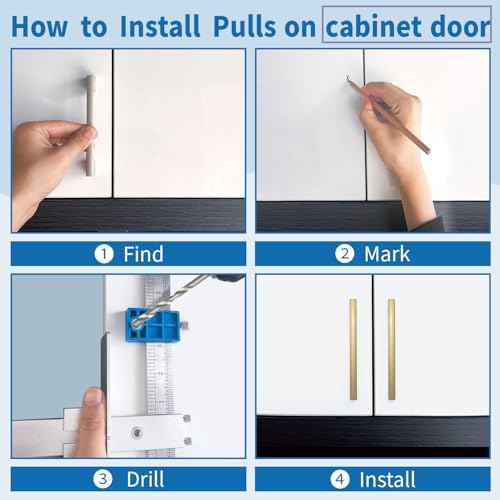 How to Install Pulls on cabinet door

① Find

② Mark

③ Drill

④ Install