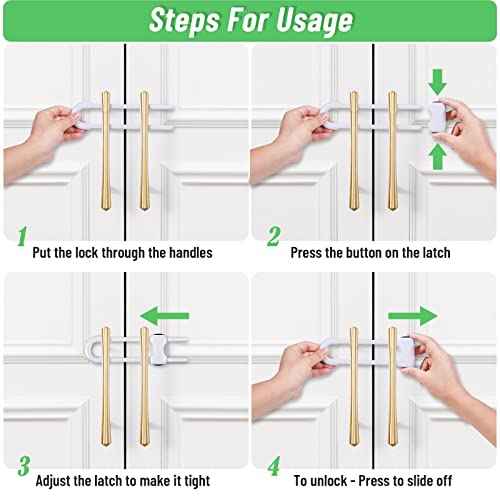 Steps For Usage

1
Put the lock through the handles

2
Press the button on the latch

3
Adjust the latch to make it tight

4
To unlock - Press to slide off