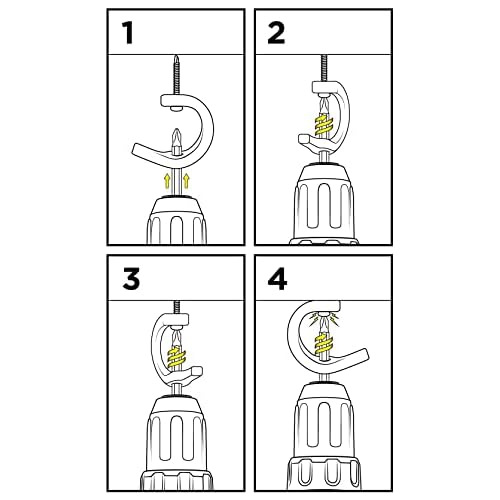 1

2

3

4