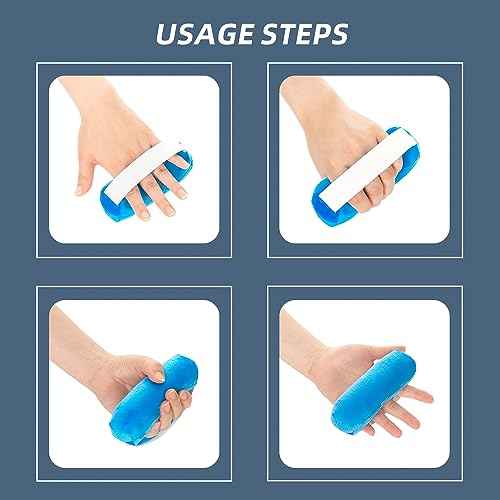 USAGE STEPS