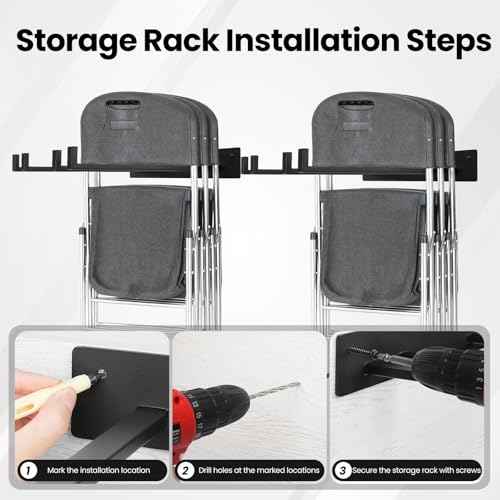 Storage Rack Installation Steps

1 Mark the installation location

2 Drill holes at the marked locations

3 Secure the storage rack with screws