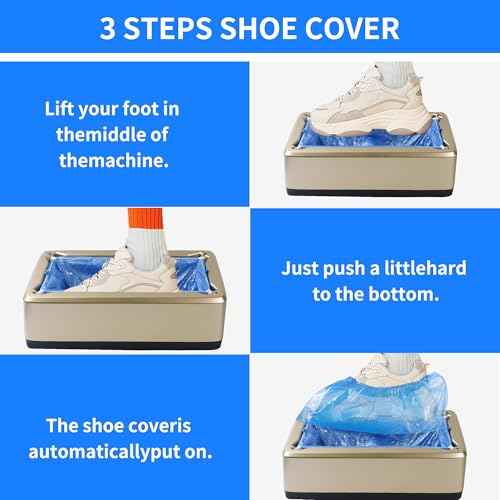 3 STEPS SHOE COVER

Lift your foot in themiddle of themachine.

Just push a littlehard to the bottom.

The shoe coveris automaticallyput on.